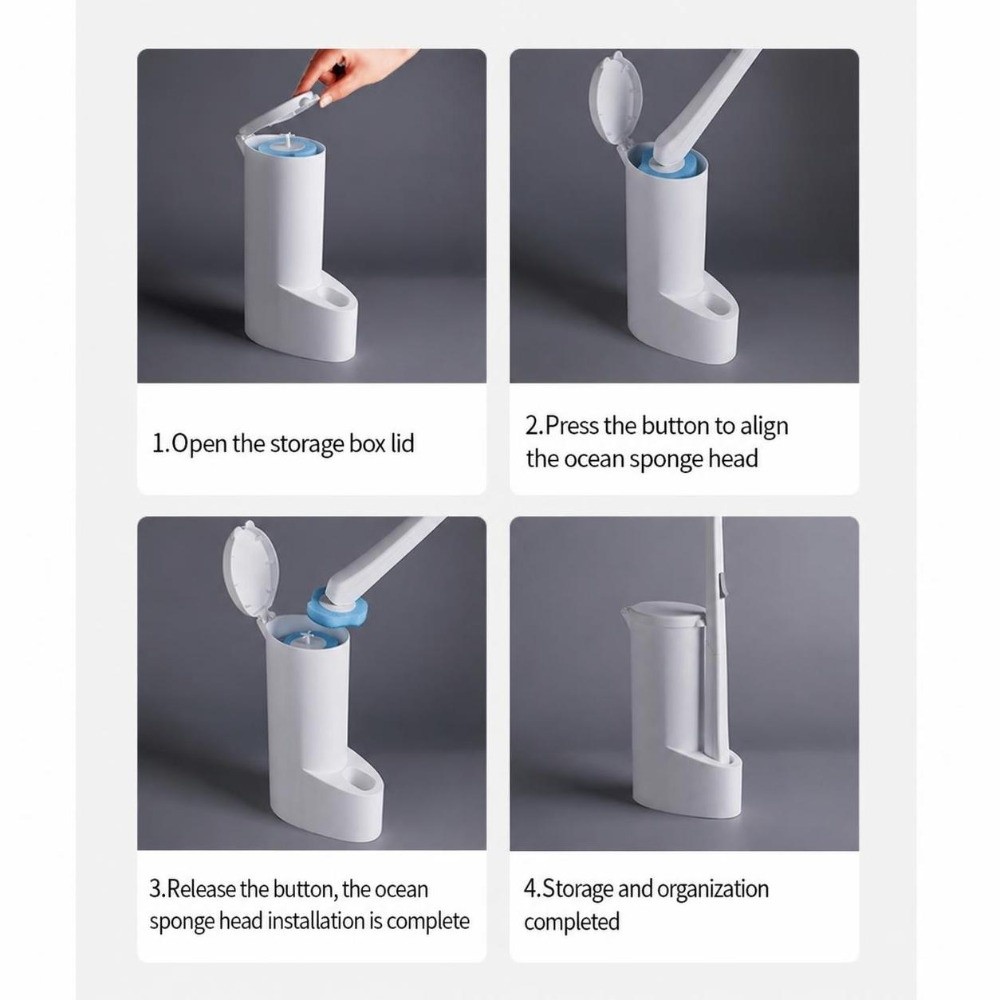 1.Open the storage box lid

2.Press the button to align the ocean sponge head

3.Release the button, the ocean sponge head installation is complete

4.Storage and organization completed